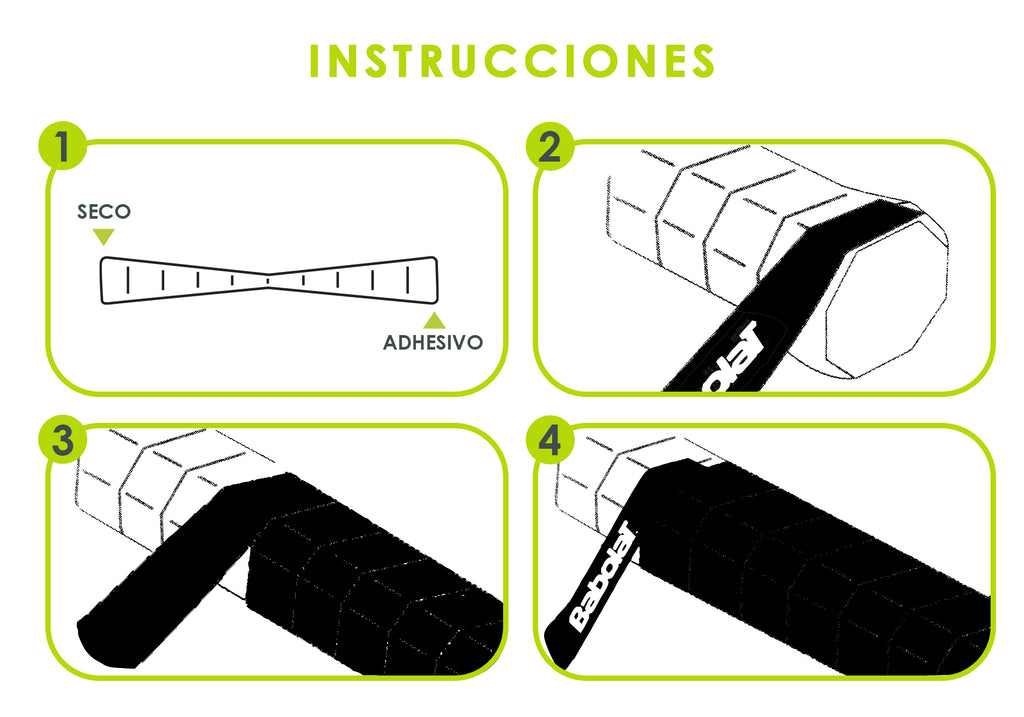 INSTRUCCIONES

1

SECO

ADHESIVO

2

Babolat

3

4

Babolat