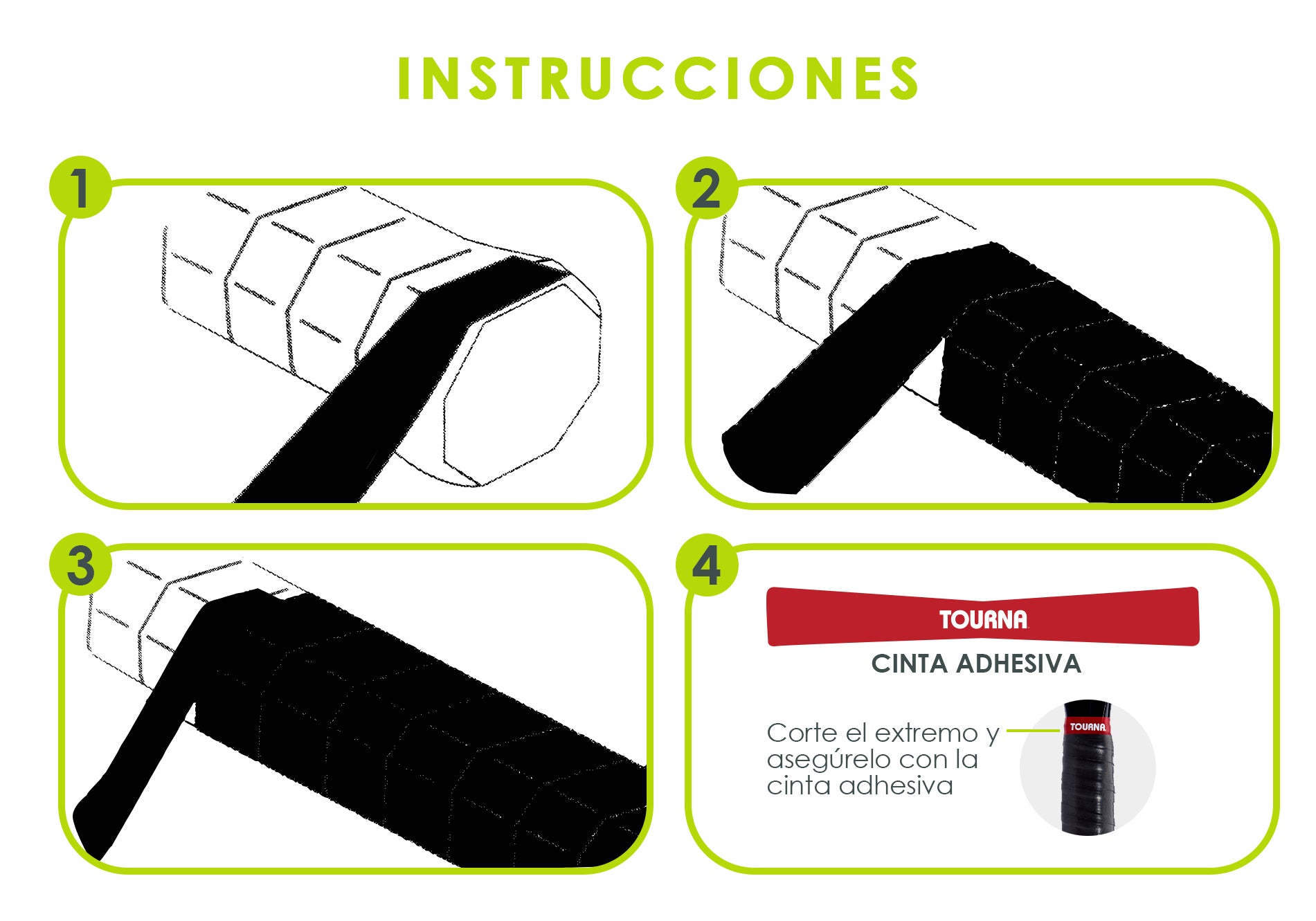 INSTRUCCIONES

1

2

3

4

TOURNA

CINTA ADHESIVA

Corte el extremo y asegúrelo con la cinta adhesiva

TOURNA